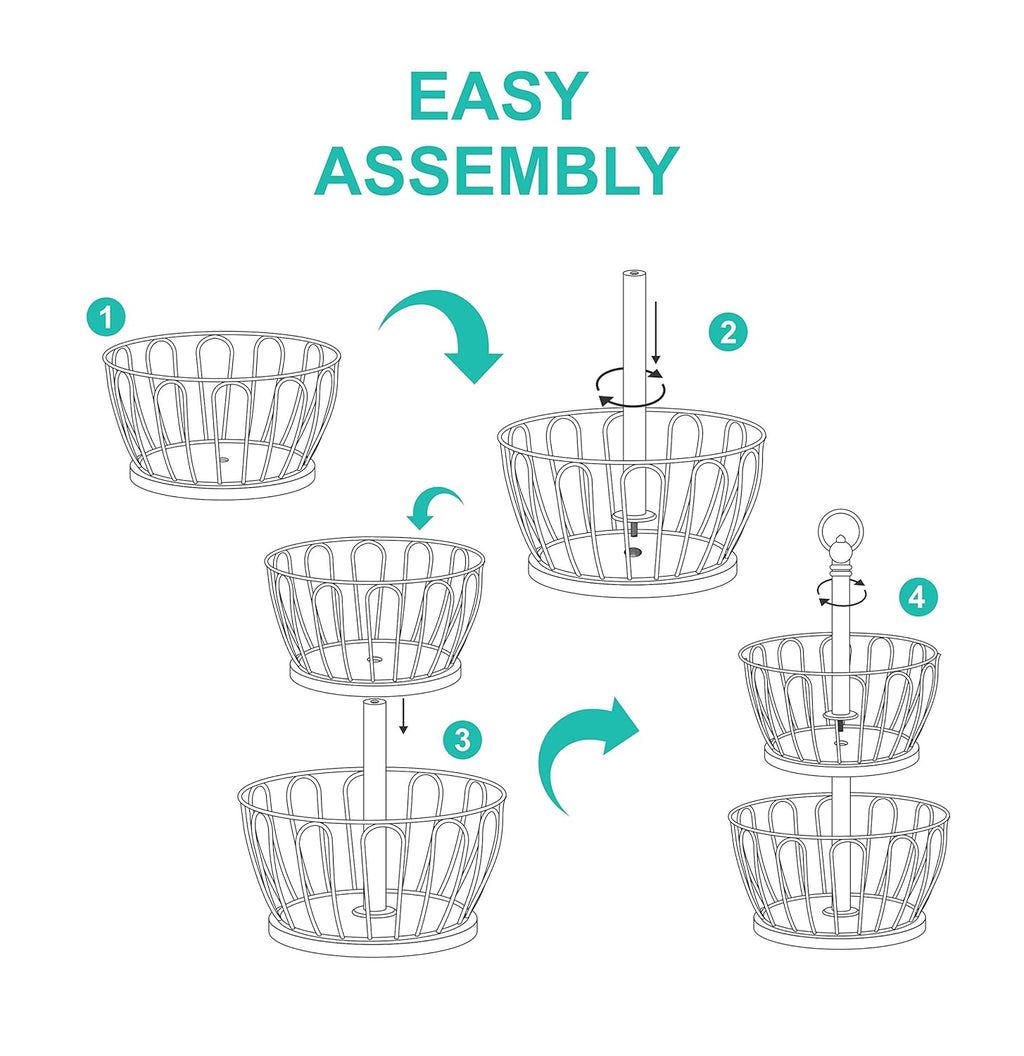 EASY ASSEMBLY

1

2

3

4